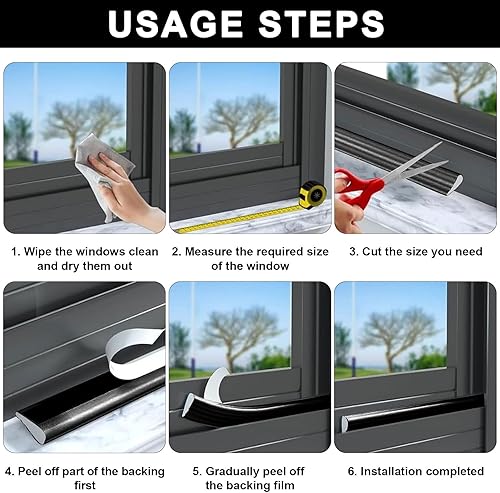 USAGE STEPS

1. Wipe the windows clean and dry them out

2. Measure the required size of the window

3. Cut the size you need

4. Peel off part of the backing first

5. Gradually peel off the backing film

6. Installation completed