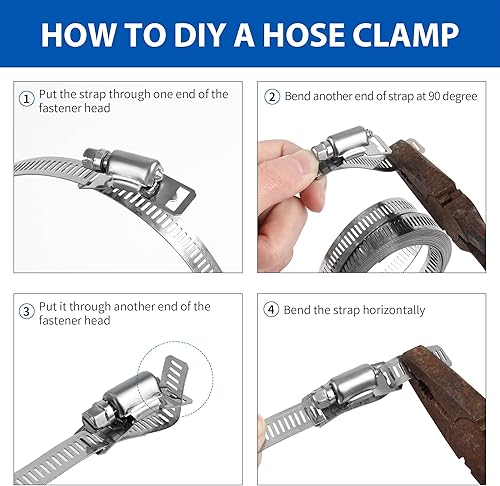 HOW TO DIY A HOSE CLAMP

1 Put the strap through one end of the fastener head

2 Bend another end of strap at 90 degree

3 Put it through another end of the fastener head

4 Bend the strap horizontally