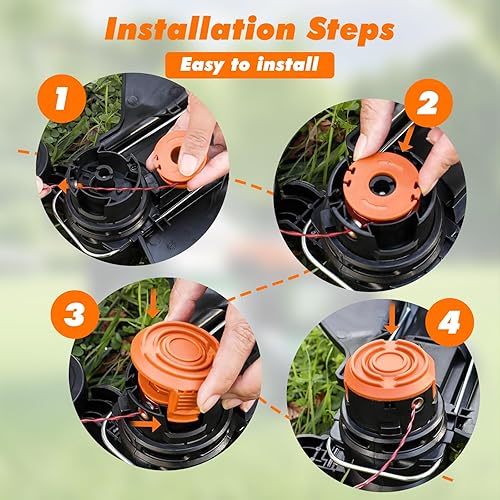 Installation Steps
Easy to install

1

2

3

4