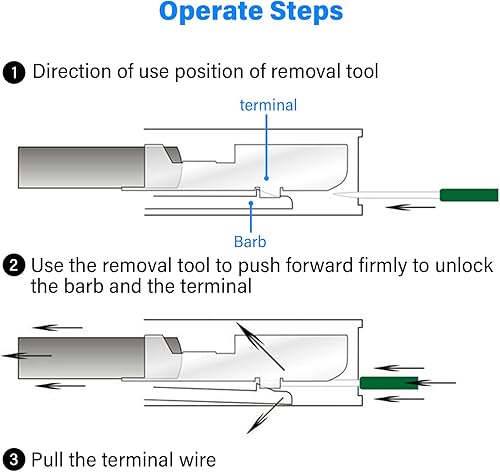 Operate Steps

1 Direction of use position of removal tool

terminal

Barb

2 Use the removal tool to push forward firmly to unlock the barb and the terminal

3 Pull the terminal wire