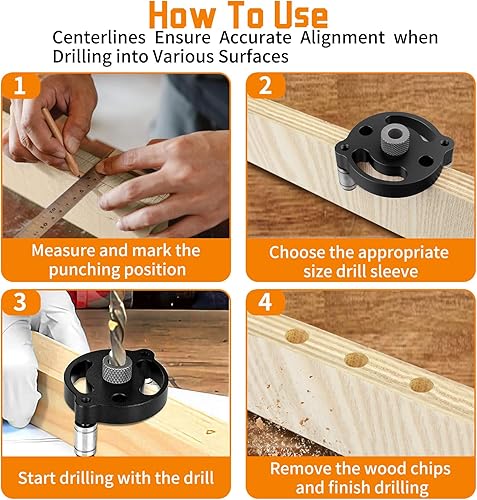 How To Use

Centerlines Ensure Accurate Alignment when Drilling into Various Surfaces

1

Measure and mark the punching position

2

Choose the appropriate size drill sleeve

3

Start drilling with the drill

4

Remove the wood chips and finish drilling