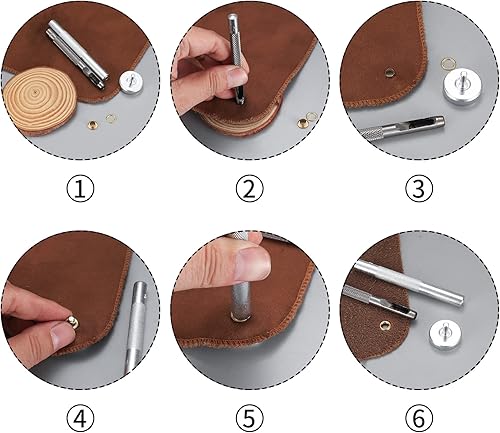 ①

②

③

④

⑤

⑥