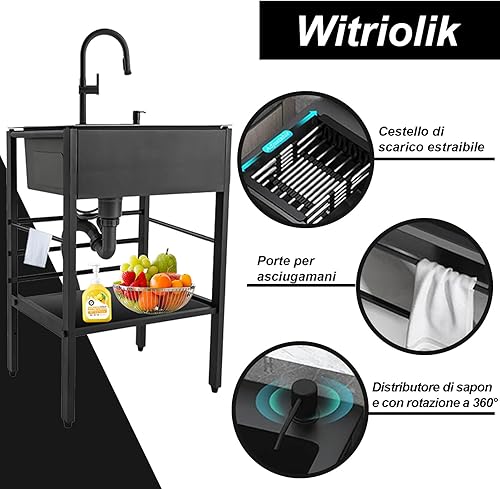 Witriolik

Cestello di scarico estraibile

Porte per asciugamani

Distributore di sapon e con rotazione a 360°