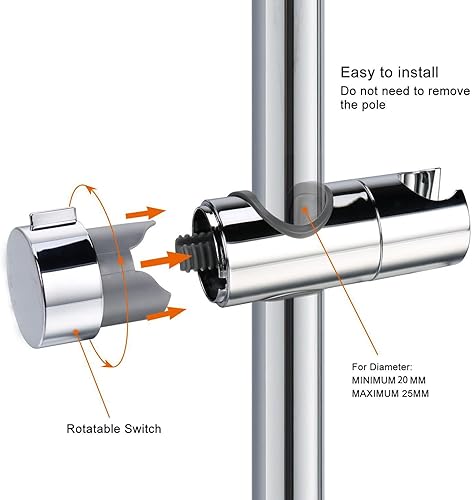 Easy to install
Do not need to remove the pole

For Diameter:
MINIMUM 20 MM
MAXIMUM 25MM

Rotatable Switch