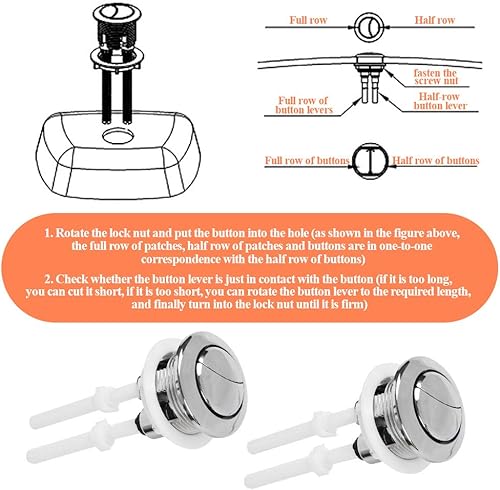 Full row

Half row

fasten the screw nut

Full row of button levers

Half-row button lever

Full row of buttons

Half row of buttons

1. Rotate the lock nut and put the button into the hole (as shown in the figure above, the full row of patches, half row of patches and buttons are in one-to-one correspondence with the half row of buttons)

2. Check whether the button lever is just in contact with the button (if it is too long, you can cut it short, if it is too short, you can rotate the button lever to the required length, and finally turn into the lock nut until it is firm)