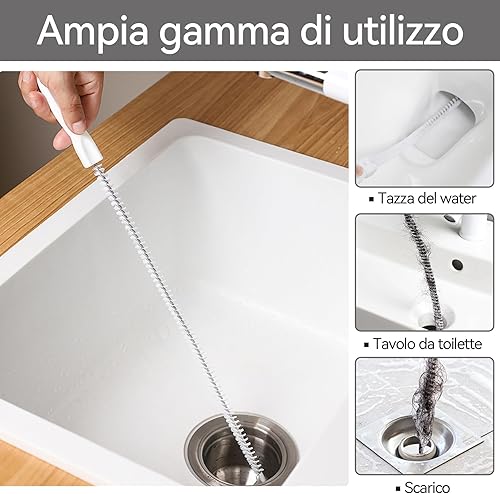 Ampia gamma di utilizzo

▪ Tazza del water

▪ Tavolo da toilette

▪ Scarico