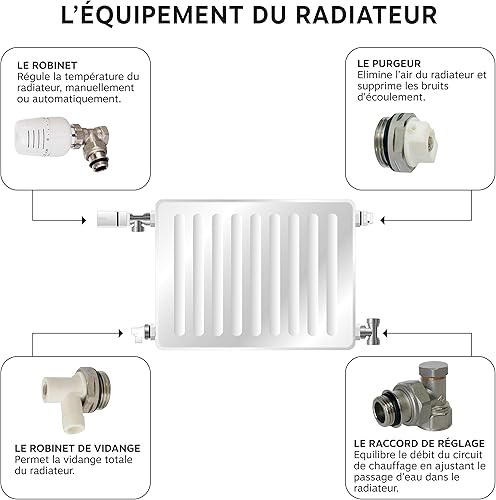 L'ÉQUIPEMENT DU RADIATEUR

LE ROBINET
Régule la température du radiateur, manuellement ou automatiquement.

LE PURGEUR
Elimine l'air du radiateur et supprime les bruits d'écoulement.

LE ROBINET DE VIDANGE
Permet la vidange totale du radiateur.

LE RACCORD DE RÉGLAGE
Equilibre le débit du circuit de chauffage en ajustant le passage d'eau dans le radiateur.