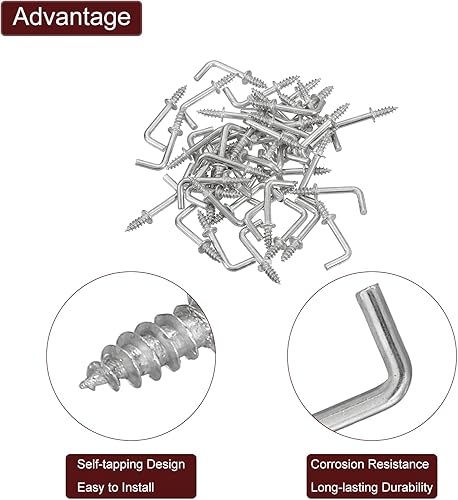 Advantage

Self-tapping Design
Easy to Install

Corrosion Resistance
Long-lasting Durability