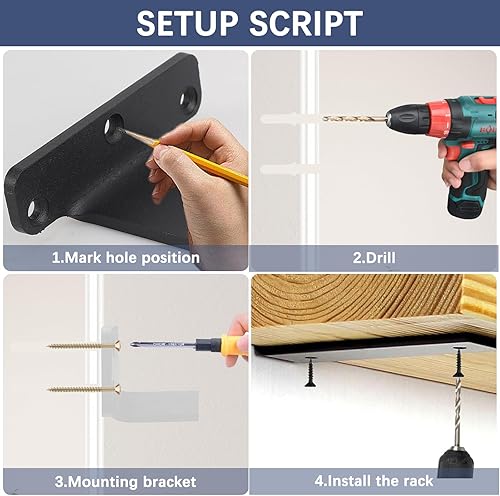 SETUP SCRIPT

1.Mark hole position

2.Drill

3.Mounting bracket

4.Install the rack