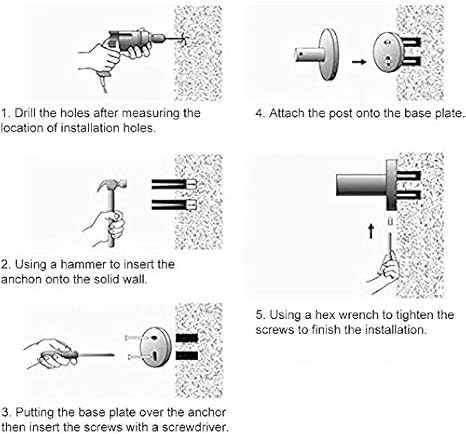 1. Drill the holes after measuring the location of installation holes.

2. Using a hammer to insert the anchon onto the solid wall.

3. Putting the base plate over the anchor then insert the screws with a screwdriver.

4. Attach the post onto the base plate..

5. Using a hex wrench to tighten the screws to finish the installation.