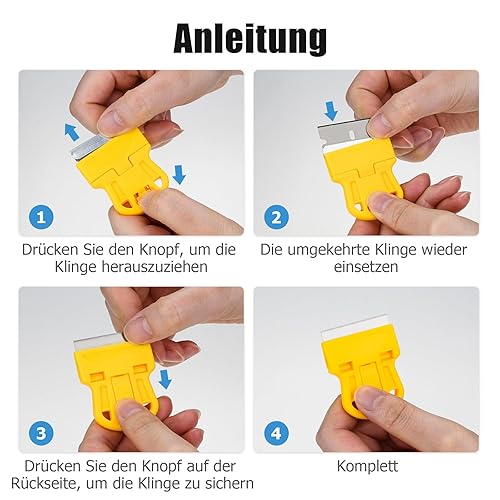 Anleitung

1

Drücken Sie den Knopf, um die Klinge herauszuziehen

2

Die umgekehrte Klinge wieder einsetzen

3

Drücken Sie den Knopf auf der Rückseite, um die Klinge zu sichern

4

Komplett