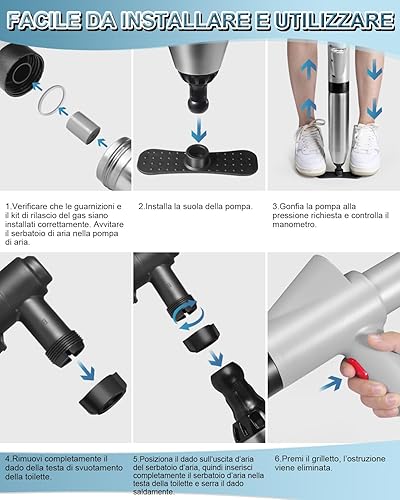 FACILE DA INSTALLARE E UTILIZZARE

1.Verificare che le guarnizioni e il kit di rilascio del gas siano installati correttamente. Avvitare il serbatoio di aria nella pompa di aria.

2.Installa la suola della pompa.

3.Gonfia la pompa alla pressione richiesta e controlla il manometro.

4.Rimuovi completamente il dado della testa di svuotamento della toilette.

5.Posiziona il dado sull'uscita d'aria del serbatoio d'aria, quindi inserisci completamente il serbatoio d'aria nella testa della toilette e serra il dado saldamente.

6.Premi il grilletto, l'ostruzione viene eliminata.