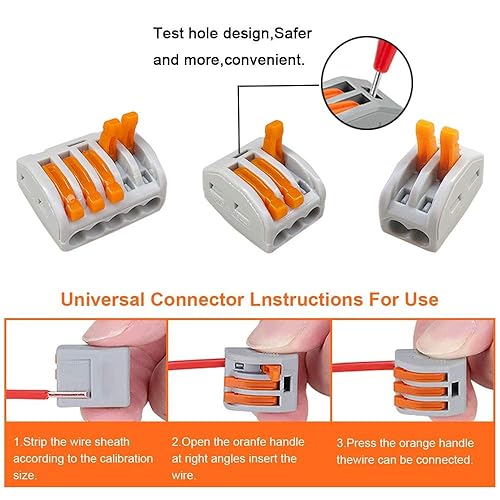 Test hole design,Safer and more,convenient.

Universal Connector Lnstructions For Use

1.Strip the wire sheath according to the calibration size.

2.Open the oranfe handle at right angles insert the wire.

3.Press the orange handle thewire can be connected.