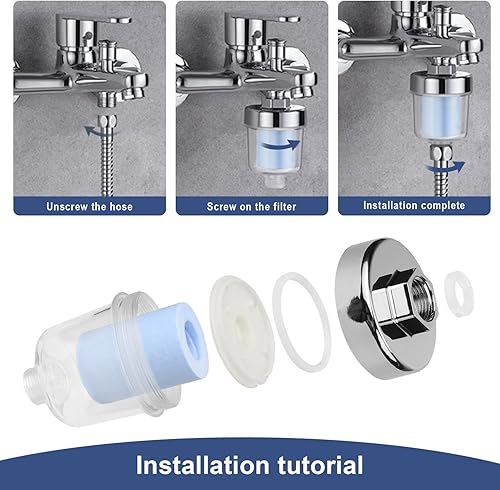 Unscrew the hose

Screw on the filter

Installation complete

Installation tutorial