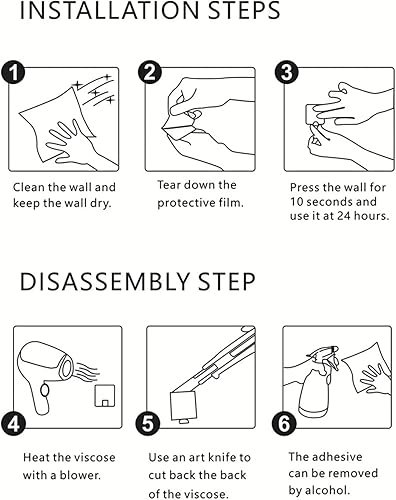 INSTALLATION STEPS

1

Clean the wall and keep the wall dry.

2

Tear down the protective film.

3

Press the wall for 10 seconds and use it at 24 hours.

DISASSEMBLY STEP

4

Heat the viscose with a blower.

5

Use an art knife to cut back the back of the viscose.

6

The adhesive can be removed by alcohol.