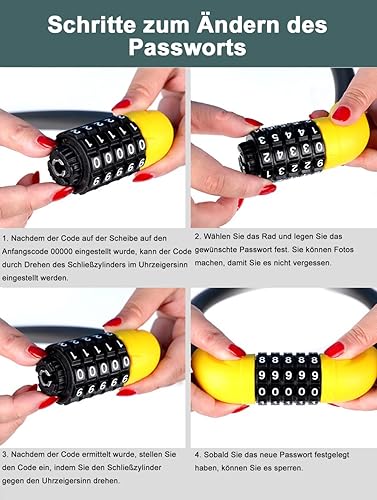 Schritte zum Ändern des Passworts

1. Nachdem der Code auf der Scheibe auf den Anfangscode 00000 eingestellt wurde, kann der Code durch Drehen des Schließzylinders im Uhrzeigersinn eingestellt werden.

2. Wählen Sie das Rad und legen Sie das gewünschte Passwort fest. Sie können Fotos machen, damit Sie es nicht vergessen.

3. Nachdem der Code ermittelt wurde, stellen Sie den Code ein, indem Sie den Schließzylinder gegen den Uhrzeigersinn drehen.

4. Sobald Sie das neue Passwort festgelegt haben, können Sie es sperren.