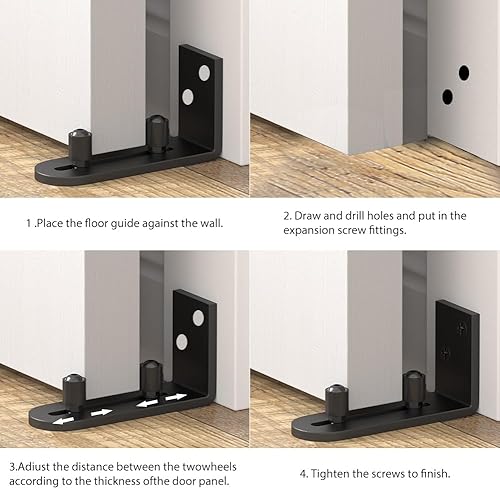 1 .Place the floor guide against the wall.

2. Draw and drill holes and put in the expansion screw fittings.

3.Adiust the distance between the twowheels according to the thickness ofthe door panel.

4. Tighten the screws to finish.