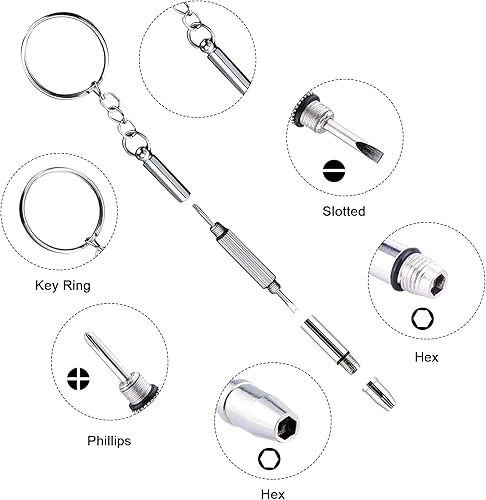 Slotted

Key Ring

Hex

Phillips

Hex