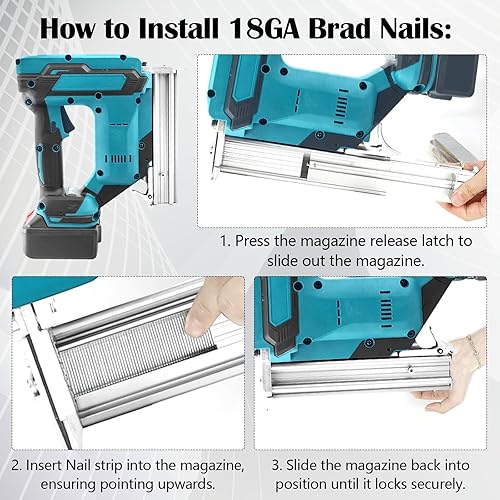 How to Install 18GA Brad Nails:

1. Press the magazine release latch to slide out the magazine.

2. Insert Nail strip into the magazine, ensuring pointing upwards.

3. Slide the magazine back into position until it locks securely.