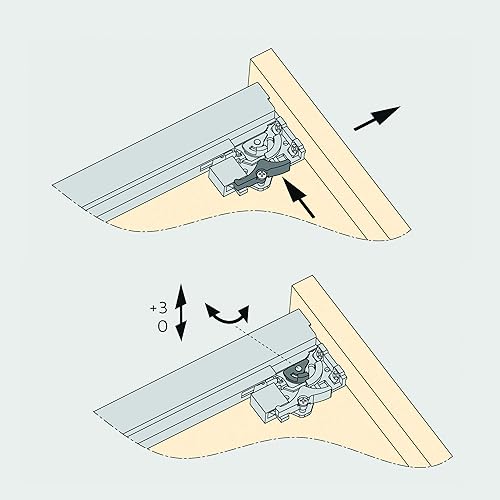 +3
0