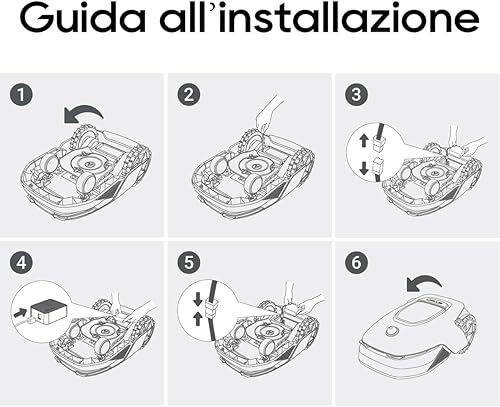 Guida all'installazione

1

2

3

4

5

6