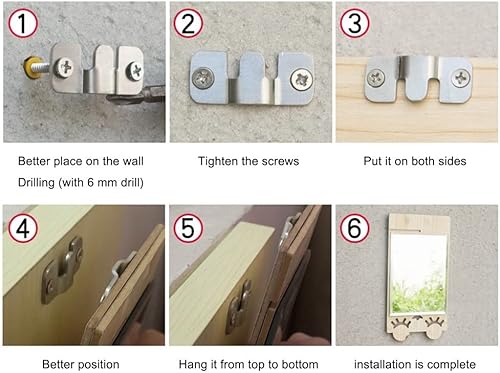 1

Better place on the wall
Drilling (with 6 mm drill)

2

Tighten the screws

3

Put it on both sides

4

Better position

5

Hang it from top to bottom

6

installation is complete