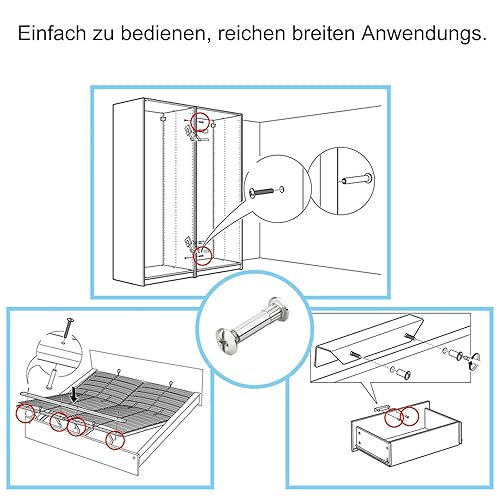 Einfach zu bedienen, reichen breiten Anwendungs.