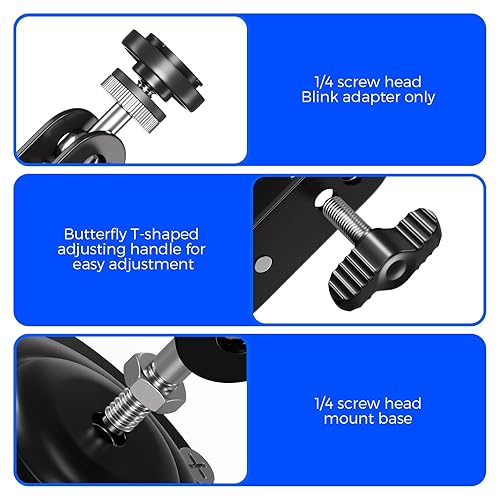 1/4 screw head
Blink adapter only

Butterfly T-shaped adjusting handle for easy adjustment

1/4 screw head
mount base