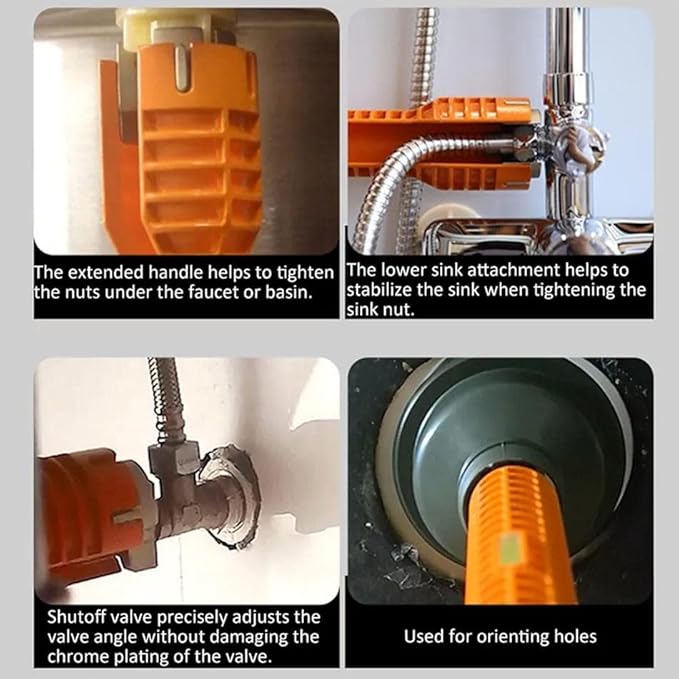 The extended handle helps to tighten the nuts under the faucet or basin.

The lower sink attachment helps to stabilize the sink when tightening the sink nut.

Shutoff valve precisely adjusts the valve angle without damaging the chrome plating of the valve.

Used for orienting holes