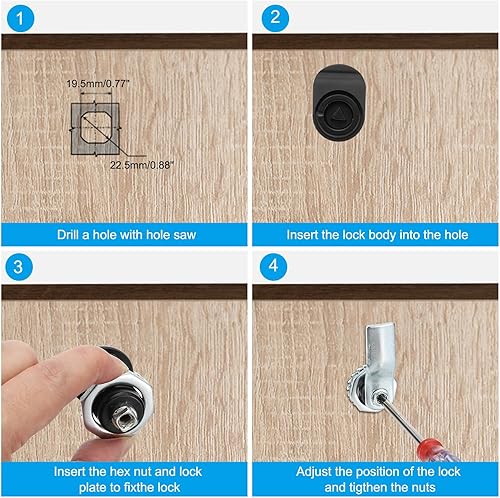 1

19.5mm/0.77"

22.5mm/0.88"

Drill a hole with hole saw

2

Insert the lock body into the hole

3

Insert the hex nut and lock plate to fixthe lock

4

Adjust the position of the lock and tigthen the nuts