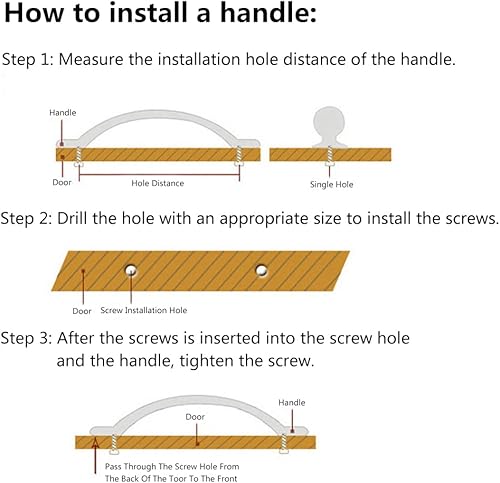 How to install a handle:

Step 1: Measure the installation hole distance of the handle.

Handle

Door

Hole Distance

Single Hole

Step 2: Drill the hole with an appropriate size to install the screws.

Door

Screw Installation Hole

Step 3: After the screws is inserted into the screw hole and the handle, tighten the screw.

Handle

Door

Pass Through The Screw Hole From The Back Of The Toor To The Front