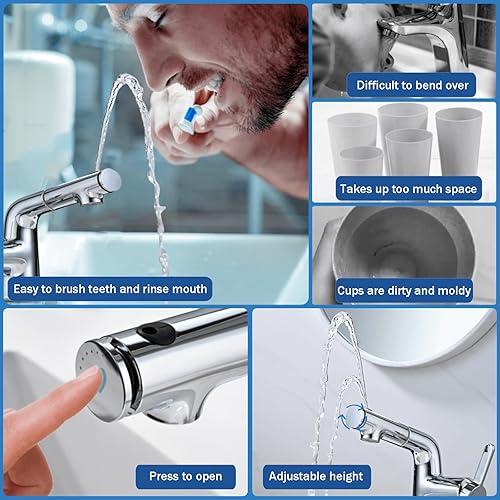 Easy to brush teeth and rinse mouth

Difficult to bend over

Takes up too much space

Cups are dirty and moldy

Press to open

Adjustable height