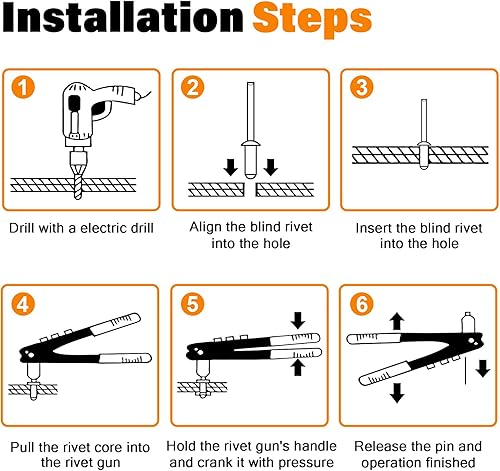 Installation Steps

1

Drill with a electric drill

2

Align the blind rivet into the hole

3

Insert the blind rivet into the hole

4

Pull the rivet core into the rivet gun

5

Hold the rivet gun's handle and crank it with pressure

6

Release the pin and operation finished