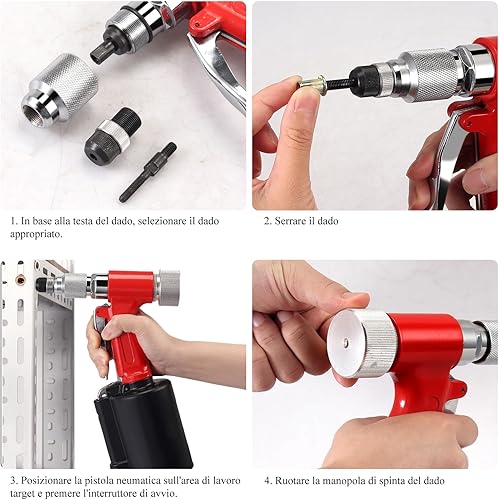 1. In base alla testa del dado, selezionare il dado appropriato.

2. Serrare il dado

3. Posizionare la pistola neumatica sull'area di lavoro target e premere l'interruttore di avvio.

4. Ruotare la manopola di spinta del dado