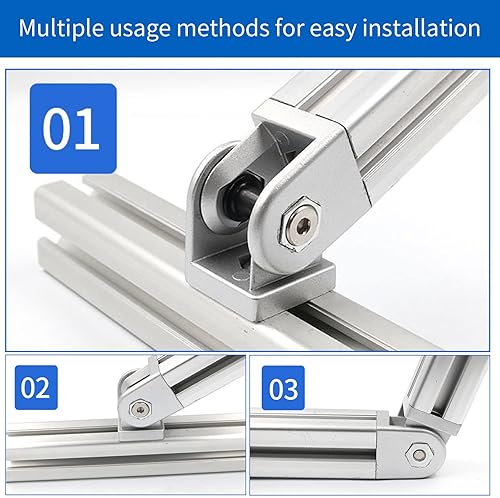 Multiple usage methods for easy installation

01

02

03