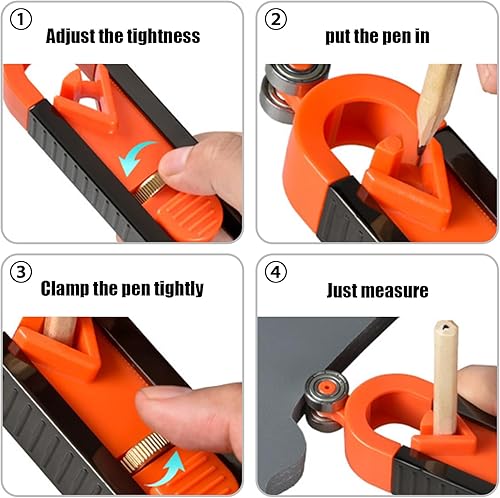 ① Adjust the tightness

② put the pen in

③ Clamp the pen tightly

④ Just measure