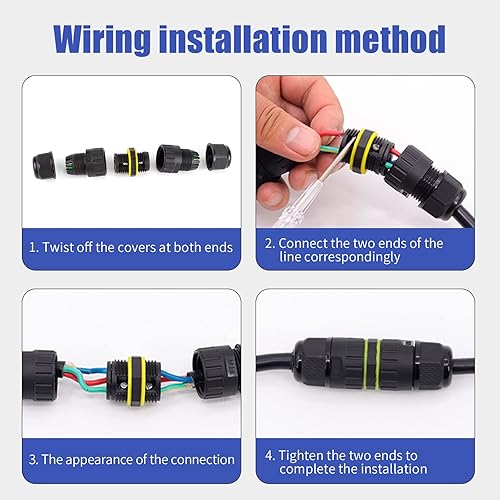 Wiring installation method

1. Twist off the covers at both ends

2. Connect the two ends of the line correspondingly

3. The appearance of the connection

4. Tighten the two ends to complete the installation