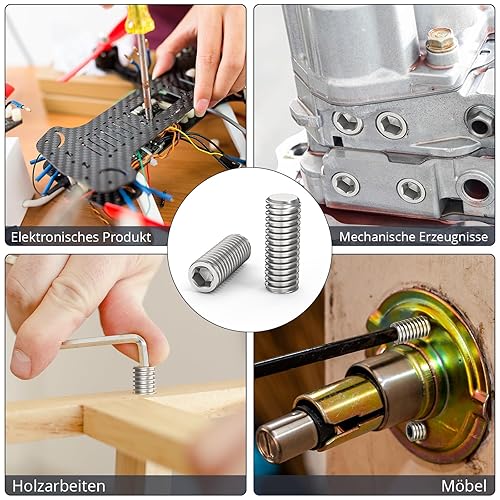 Elektronisches Produkt

Mechanische Erzeugnisse

Holzarbeiten

Möbel