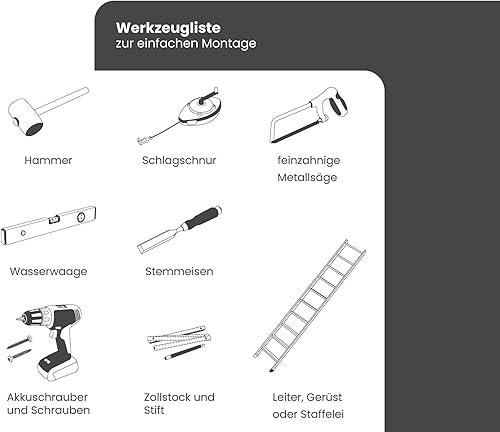 Werkzeugliste
zur einfachen Montage

Hammer

Schlagschnur

feinzahnige Metallsäge

Wasserwaage

Stemmeisen

Akkuschrauber und Schrauben

Zollstock und Stift

Leiter, Gerüst oder Staffelei