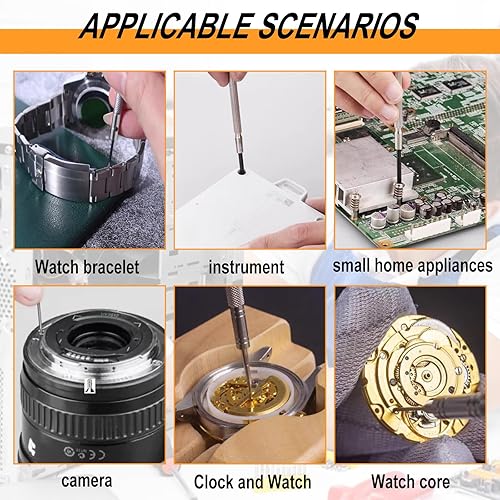 APPLICABLE SCENARIOS

Watch bracelet

instrument

small home appliances

camera

Clock and Watch

Watch core