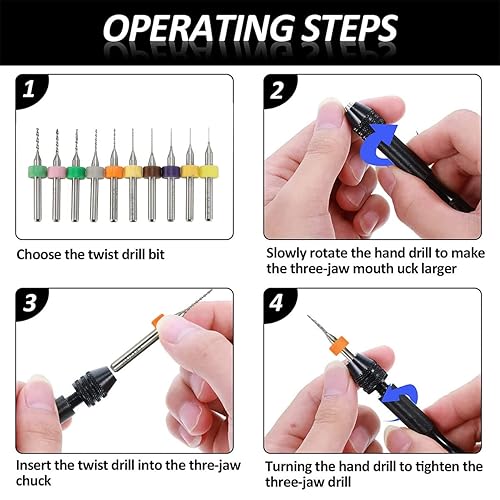 OPERATING STEPS

1

Choose the twist drill bit

2

Slowly rotate the hand drill to make the three-jaw mouth uck larger

3

Insert the twist drill into the thre-jaw chuck

4

Turning the hand drill to tighten the three-jaw drill