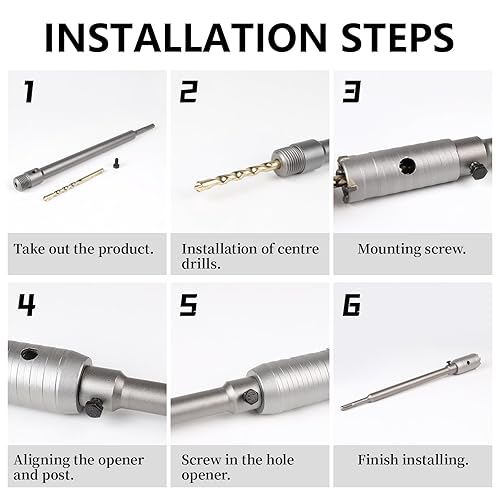 INSTALLATION STEPS

1

Take out the product.

2

Installation of centre drills.

3

Mounting screw.

4

Aligning the opener and post.

5

Screw in the hole opener.

6

Finish installing.