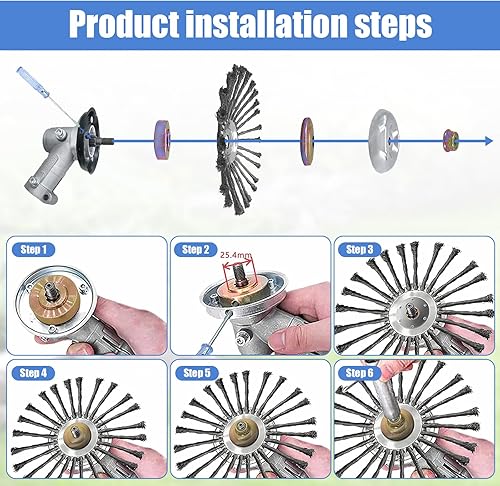 Product installation steps

Step 1

Step 2

25.4mm

Step 3

Step 4

Step 5

Step 6