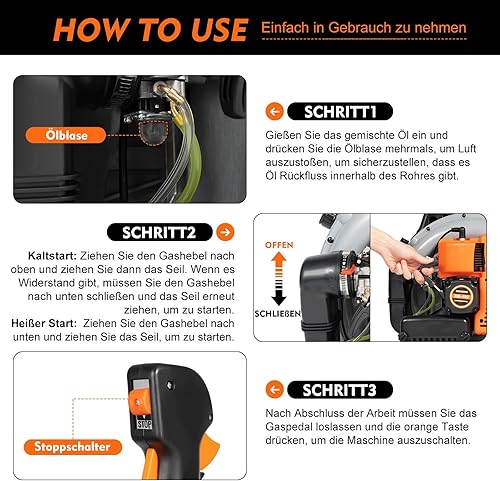 HOW TO USE Einfach in Gebrauch zu nehmen

Ölblase

SCHRITT1

Gießen Sie das gemischte Öl ein und drücken Sie die Ölblase mehrmals, um Luft auszustoßen, um sicherzustellen, dass es Öl Rückfluss innerhalb des Rohres gibt.

SCHRITT2

Kaltstart: Ziehen Sie den Gashebel nach oben und ziehen Sie dann das Seil. Wenn es Widerstand gibt, müssen Sie den Gashebel nach unten schließen und das Seil erneut ziehen, um zu starten.
Heißer Start: Ziehen Sie den Gashebel nach unten und ziehen Sie das Seil, um zu starten.

OFFEN

SCHLIEßEN

STOP

Stoppschalter

SCHRITT3

Nach Abschluss der Arbeit müssen Sie das Gaspedal loslassen und die orange Taste drücken, um die Maschine auszuschalten.