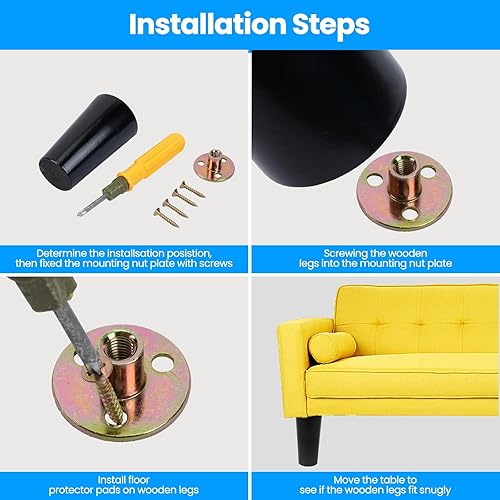 Installation Steps

Determine the installsation posistion, then fixed the mounting nut plate with screws

Screwing the wooden legs into the mounting nut plate

Install floor protector pads on wooden legs

Move the table to see if the wooden legs fit snugly