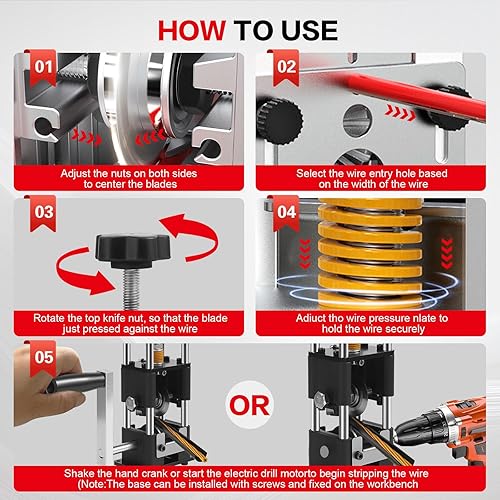 HOW TO USE

01

Adjust the nuts on both sides to center the blades

02

Select the wire entry hole based on the width of the wire

03

Rotate the top knife nut, so that the blade just pressed against the wire

04

Adiuct tho wire pressure nlate to hold the wire securely

05

OR

Shake the hand crank or start the electric drill motorto begin stripping the wire (Note:The base can be installed with screws and fixed on the workbench