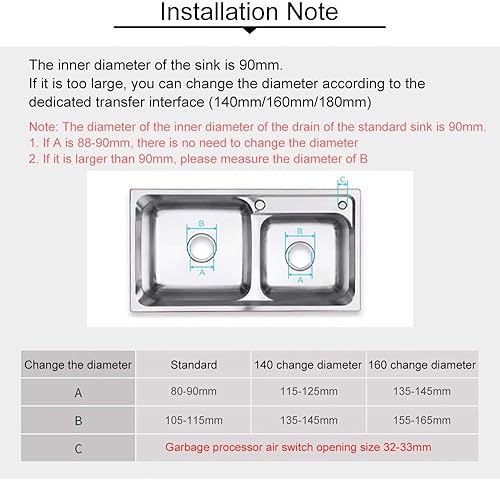 Installation Note

The inner diameter of the sink is 90mm.
If it is too large, you can change the diameter according to the dedicated transfer interface (140mm/160mm/180mm)

Note: The diameter of the inner diameter of the drain of the standard sink is 90mm.
1. If A is 88-90mm, there is no need to change the diameter
2. If it is larger than 90mm, please measure the diameter of B

C
B
A
B
A

| Change the diameter | Standard | 140 change diameter | 160 change diameter |
|---|---|---|---|
| A | 80-90mm | 115-125mm | 135-145mm |
| B | 105-115mm | 135-145mm | 155-165mm |
| C | Garbage processor air switch opening size 32-33mm | | |