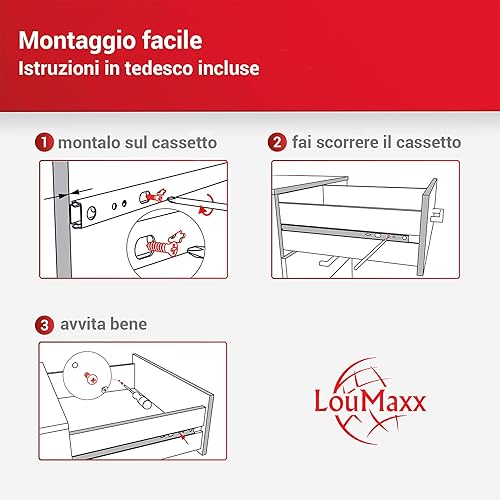 Montaggio facile
Istruzioni in tedesco incluse

1 montalo sul cassetto

2 fai scorrere il cassetto

3 avvita bene

LouMaxx