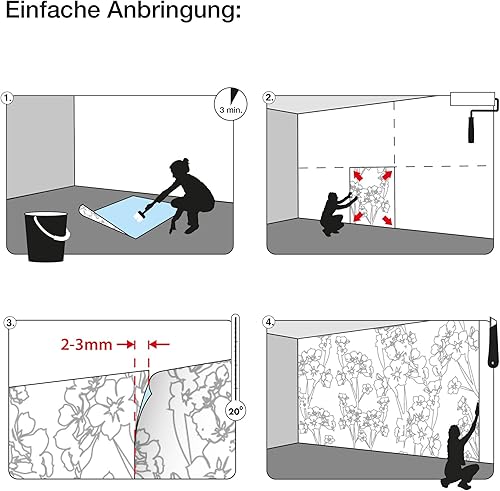 Einfache Anbringung:

1.

3 min.

2.

3.

2-3mm

20°

4.