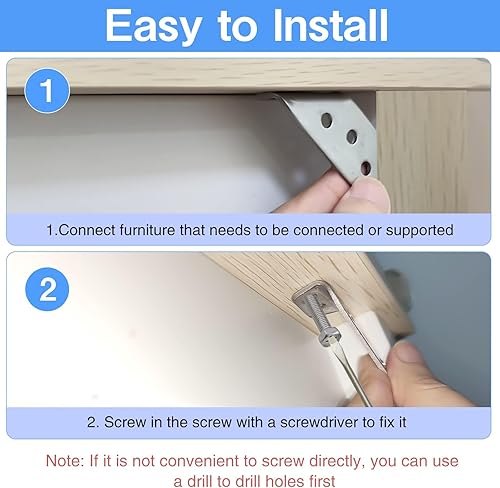 Easy to Install

1

1.Connect furniture that needs to be connected or supported

2

2. Screw in the screw with a screwdriver to fix it

Note: If it is not convenient to screw directly, you can use a drill to drill holes first